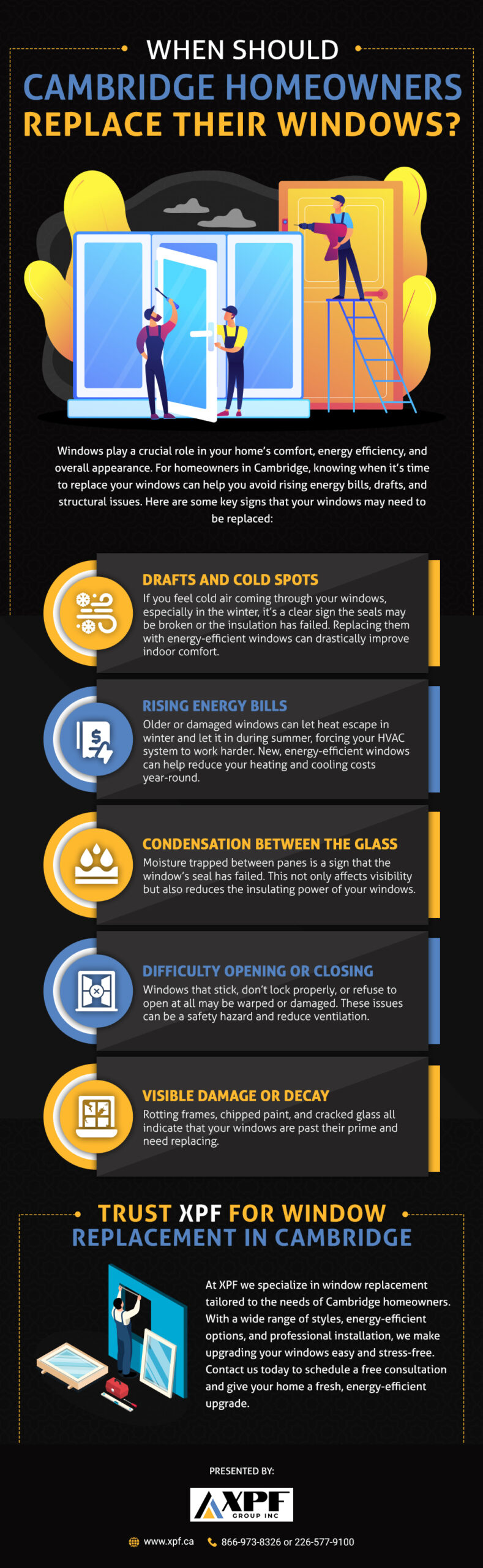 WHEN SHOULD
CAMBRIDGE HOMEOWNERS
REPLACE THEIR WINDOWS?

Windows play a crucial role in your home's comfort, energy efficiency, and overall appearance. For homeowners in Cambridge, knowing when it's time to replace your windows can help you avoid rising energy bills, drafts, and structural issues. Here are some key signs that your windows may need to be replaced:

DRAFTS AND COLD SPOTS
If you feel cold air coming through your windows, especially in the winter, it's a clear sign the seals may be broken or the insulation has failed. Replacing them with energy-efficient windows can drastically improve indoor comfort.

RISING ENERGY BILLS
Older or damaged windows can let heat escape in winter and let it in during summer, forcing your HVAC system to work harder. New, energy-efficient windows can help reduce your heating and cooling costs year-round.

CONDENSATION BETWEEN THE GLASS
Moisture trapped between panes is a sign that the window's seal has failed. This not only affects visibility but also reduces the insulating power of your windows.

DIFFICULTY OPENING OR CLOSING
Windows that stick, don't lock properly, or refuse to open at all may be warped or damaged. These issues can be a safety hazard and reduce ventilation.

VISIBLE DAMAGE OR DECAY
Rotting frames, chipped paint, and cracked glass all indicate that your windows are past their prime and need replacing.

TRUST XPF FOR WINDOW REPLACEMENT IN CAMBRIDGE

At XPF we specialize in window replacement tailored to the needs of Cambridge homeowners. With a wide range of styles, energy-efficient options, and professional installation, we make upgrading your windows easy and stress-free. Contact us today to schedule a free consultation and give your home a fresh, energy-efficient upgrade.

PRESENTED BY:
XPF
GROUP INC

www.xpf.ca
866-973-8326 or 226-577-9100