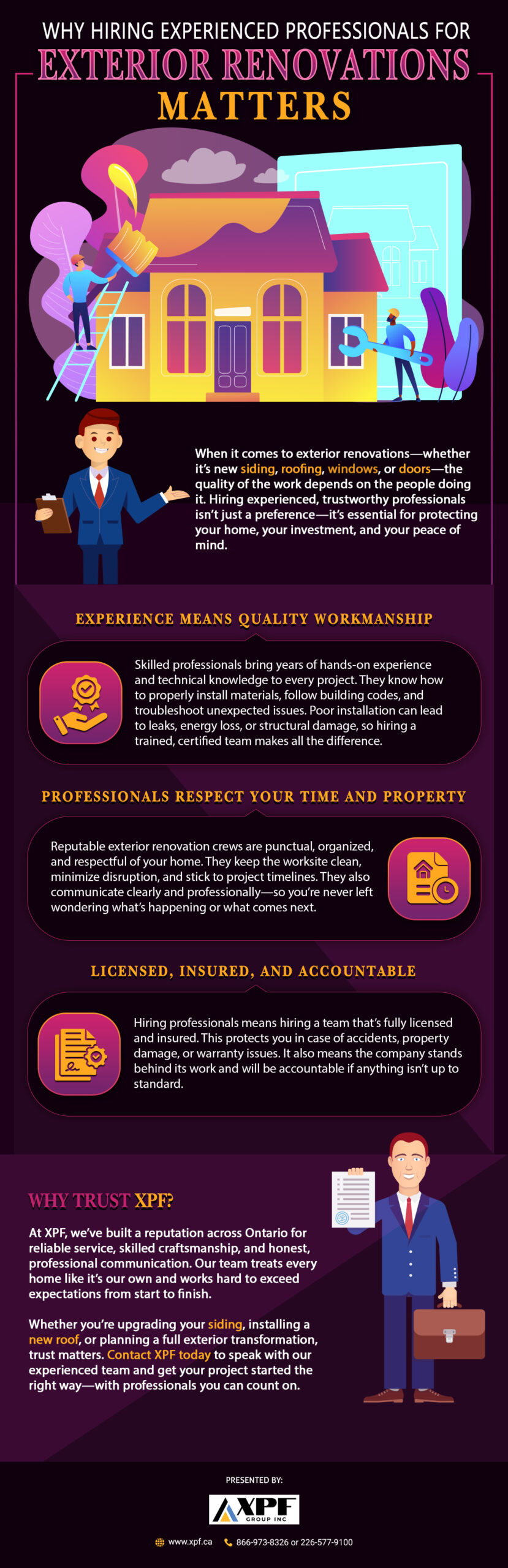 WHY HIRING EXPERIENCED PROFESSIONALS FOR
EXTERIOR RENOVATIONS
MATTERS

When it comes to exterior renovations—whether it's new siding, roofing, windows, or doors—the quality of the work depends on the people doing it. Hiring experienced, trustworthy professionals isn't just a preference—it's essential for protecting your home, your investment, and your peace of mind.

EXPERIENCE MEANS QUALITY WORKMANSHIP

Skilled professionals bring years of hands-on experience and technical knowledge to every project. They know how to properly install materials, follow building codes, and troubleshoot unexpected issues. Poor installation can lead to leaks, energy loss, or structural damage, so hiring a trained, certified team makes all the difference.

PROFESSIONALS RESPECT YOUR TIME AND PROPERTY

Reputable exterior renovation crews are punctual, organized, and respectful of your home. They keep the worksite clean, minimize disruption, and stick to project timelines. They also communicate clearly and professionally—so you're never left wondering what's happening or what comes next.

LICENSED, INSURED, AND ACCOUNTABLE

Hiring professionals means hiring a team that's fully licensed and insured. This protects you in case of accidents, property damage, or warranty issues. It also means the company stands behind its work and will be accountable if anything isn't up to standard.

WHY TRUST XPF?

At XPF, we've built a reputation across Ontario for reliable service, skilled craftsmanship, and honest, professional communication. Our team treats every home like it's our own and works hard to exceed expectations from start to finish.

Whether you're upgrading your siding, installing a new roof, or planning a full exterior transformation, trust matters. Contact XPF today to speak with our experienced team and get your project started the right way—with professionals you can count on.

PRESENTED BY:

XPF
GROUP INC

www.xpf.ca 866-973-8326 or 226-577-9100